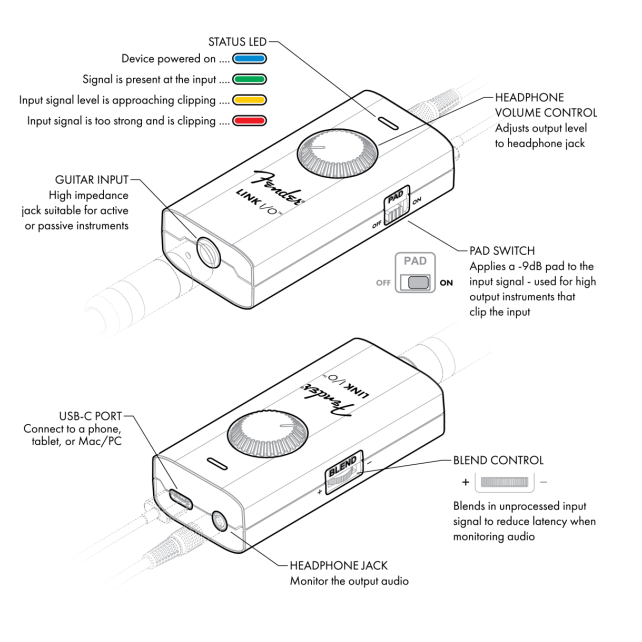 STATUS LED
Device powered on ....
Signal is present at the input ....
Input signal level is approaching clipping ....
Input signal is too strong and is clipping ....

HEADPHONE VOLUME CONTROL
Adjusts output level to headphone jack

GUITAR INPUT
High impedance jack suitable for active or passive instruments

Fender
LINK I/O™

PAD
OFF
ON

PAD SWITCH
Applies a -9dB pad to the input signal - used for high output instruments that clip the input

PAD
OFF
ON

Fender
LINK I/O™

USB-C PORT
Connect to a phone, tablet, or Mac/PC

BLEND
+
−

BLEND CONTROL
+
−
Blends in unprocessed input signal to reduce latency when monitoring audio

HEADPHONE JACK
Monitor the output audio